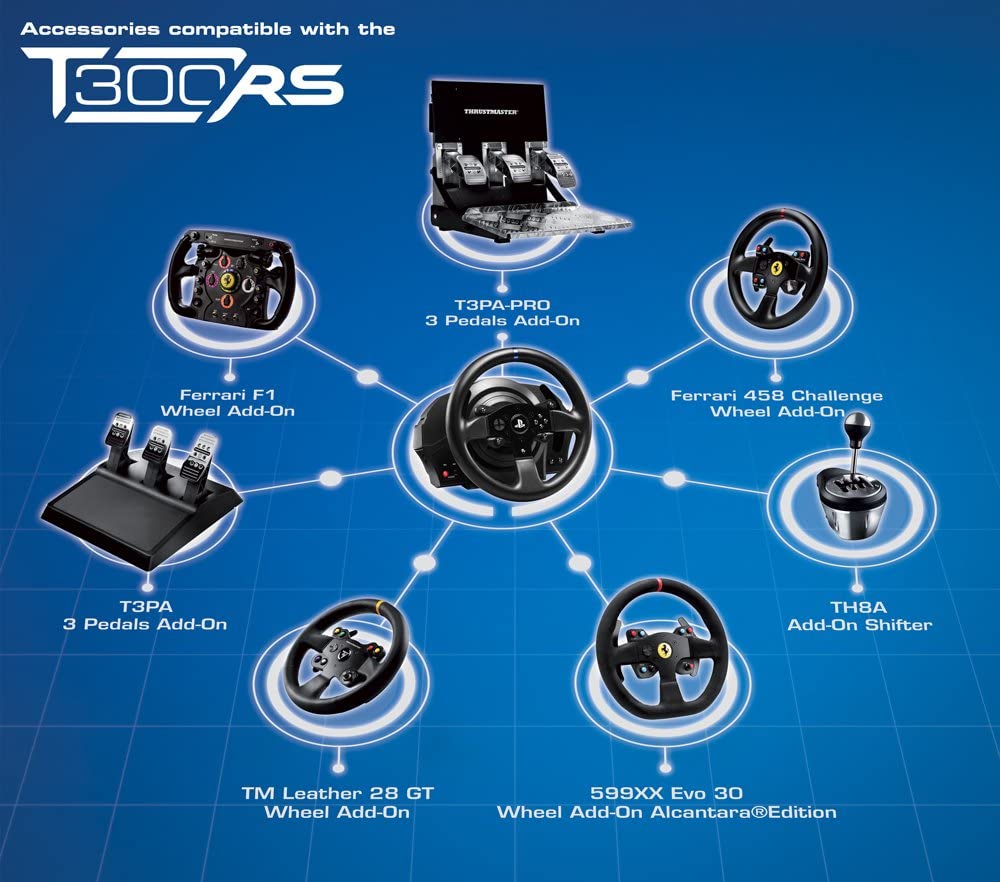 Accessories compatible with the

T300RS

THRUSTMASTER

T3PA-PRO
3 Pedals Add-On

Ferrari F1
Wheel Add-On

Ferrari 458 Challenge
Wheel Add-On

T3PA
3 Pedals Add-On

TH8A
Add-On Shifter

TM Leather 28 GT
Wheel Add-On

599XX Evo 30
Wheel Add-On Alcantara®Edition