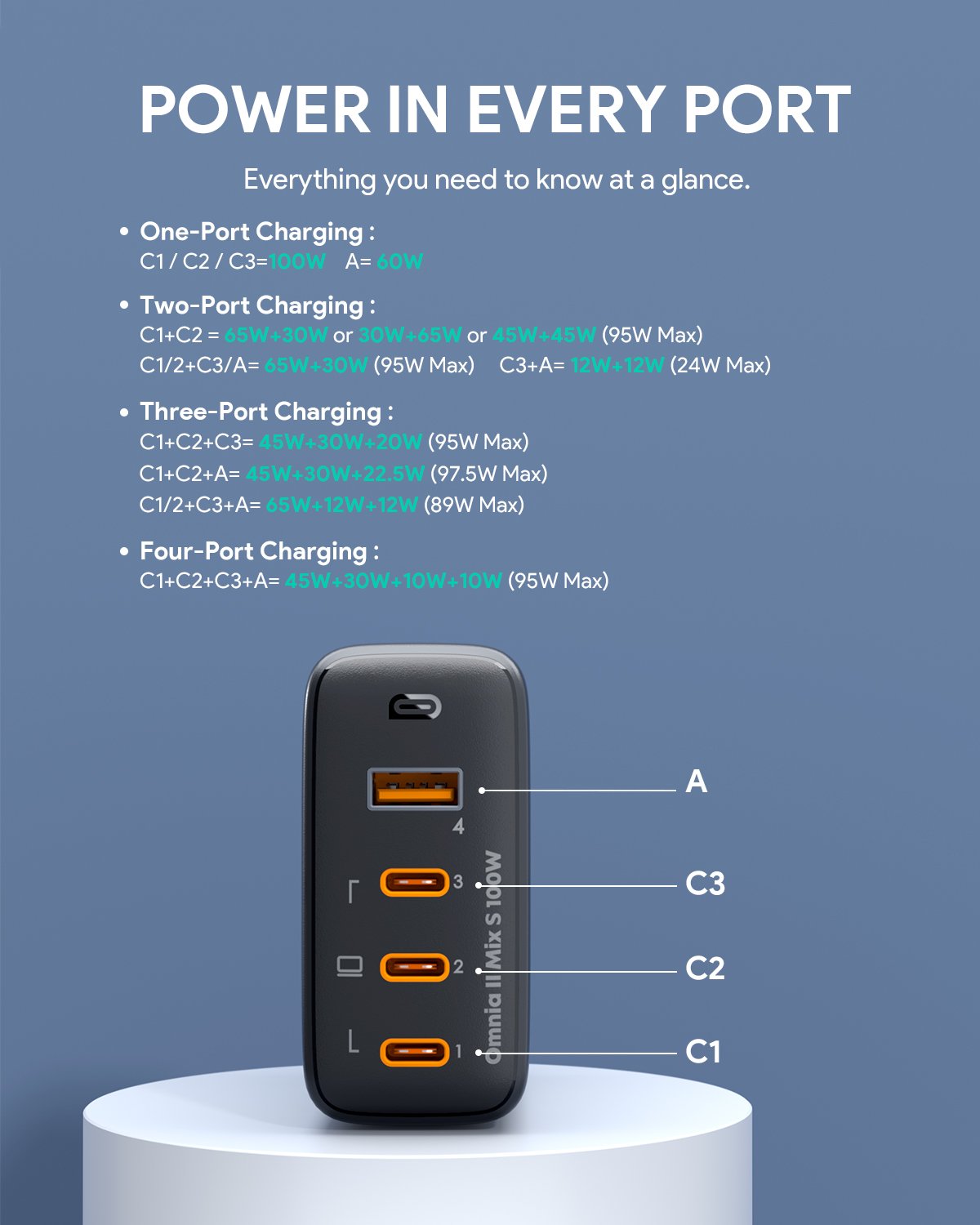 POWER IN EVERY PORT

Everything you need to know at a glance.

• One-Port Charging :
C1 / C2 / C3=100W A= 60W

• Two-Port Charging :
C1+C2 = 65W+30W or 30W+65W or 45W+45W (95W Max)
C1/2+C3/A= 65W+30W (95W Max) C3+A= 12W+12W (24W Max)

• Three-Port Charging :
C1+C2+C3= 45W+30W+20W (95W Max)
C1+C2+A= 45W+30W+22.5W (97.5W Max)
C1/2+C3+A= 65W+12W+12W (89W Max)

• Four-Port Charging :
C1+C2+C3+A= 45W+30W+10W+10W (95W Max)

4
3
2
1
Omnia II Mix S 100W

A
C3
C2
C1