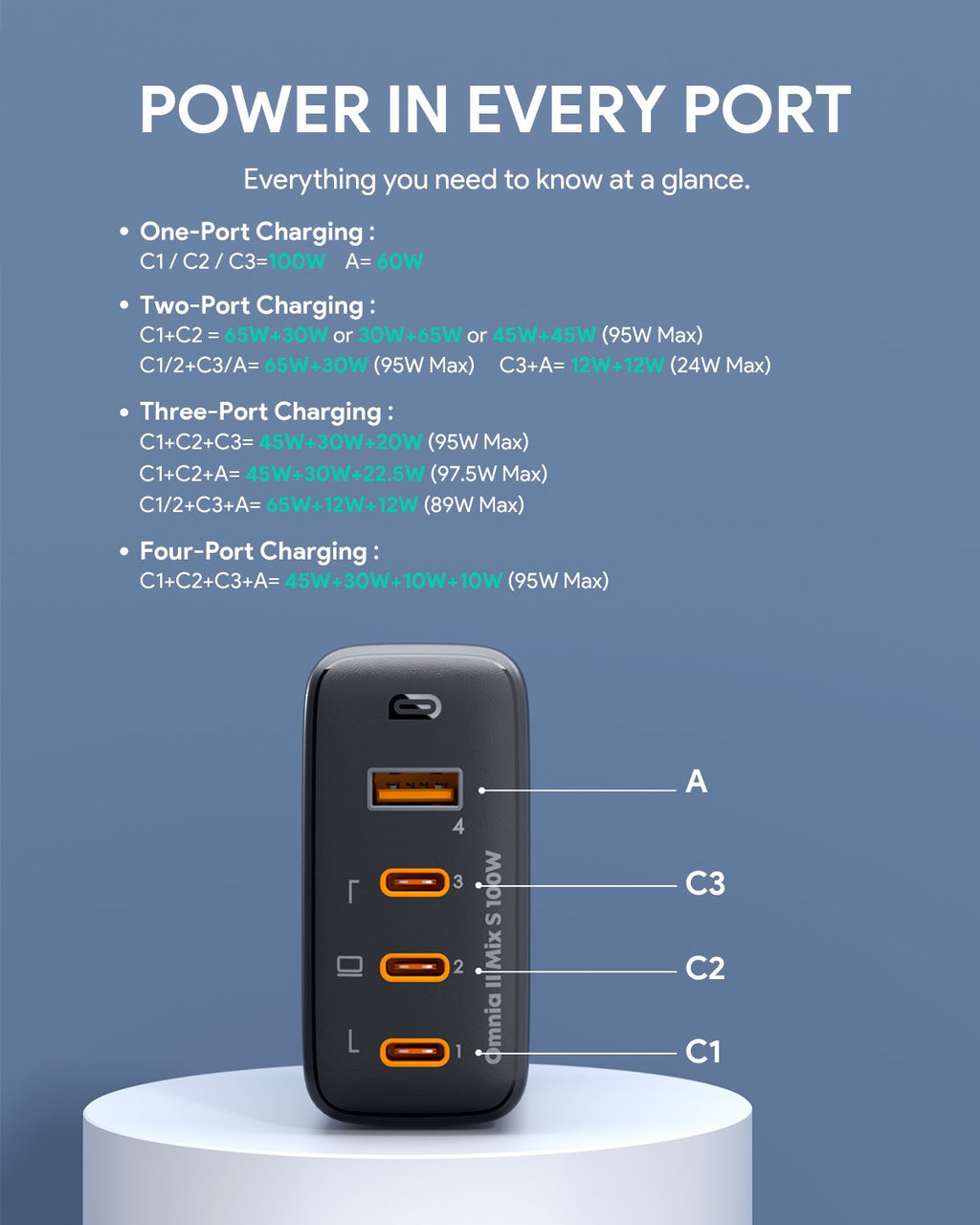 POWER IN EVERY PORT

Everything you need to know at a glance.

• One-Port Charging :
C1 / C2 / C3=100W A= 60W

• Two-Port Charging :
C1+C2 = 65W+30W or 30W+65W or 45W+45W (95W Max)
C1/2+C3/A= 65W+30W (95W Max) C3+A= 12W+12W (24W Max)

• Three-Port Charging :
C1+C2+C3= 45W+30W+20W (95W Max)
C1+C2+A= 45W+30W+22.5W (97.5W Max)
C1/2+C3+A= 65W+12W+12W (89W Max)

• Four-Port Charging :
C1+C2+C3+A= 45W+30W+10W+10W (95W Max)

4
3
2
1
Omnia II Mix S 100W

A
C3
C2
C1