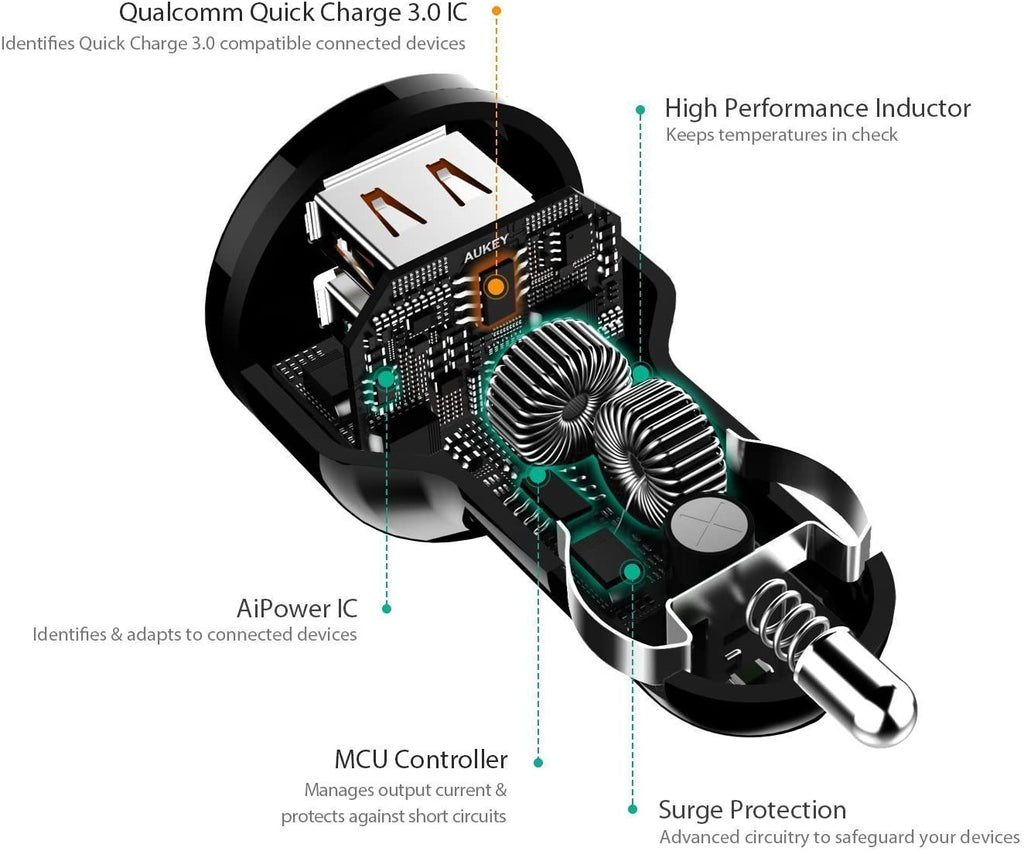 Qualcomm Quick Charge 3.0 IC
Identifies Quick Charge 3.0 compatible connected devices

High Performance Inductor
Keeps temperatures in check

AUKEY

AiPower IC
Identifies & adapts to connected devices

MCU Controller
Manages output current & protects against short circuits

Surge Protection
Advanced circuitry to safeguard your devices